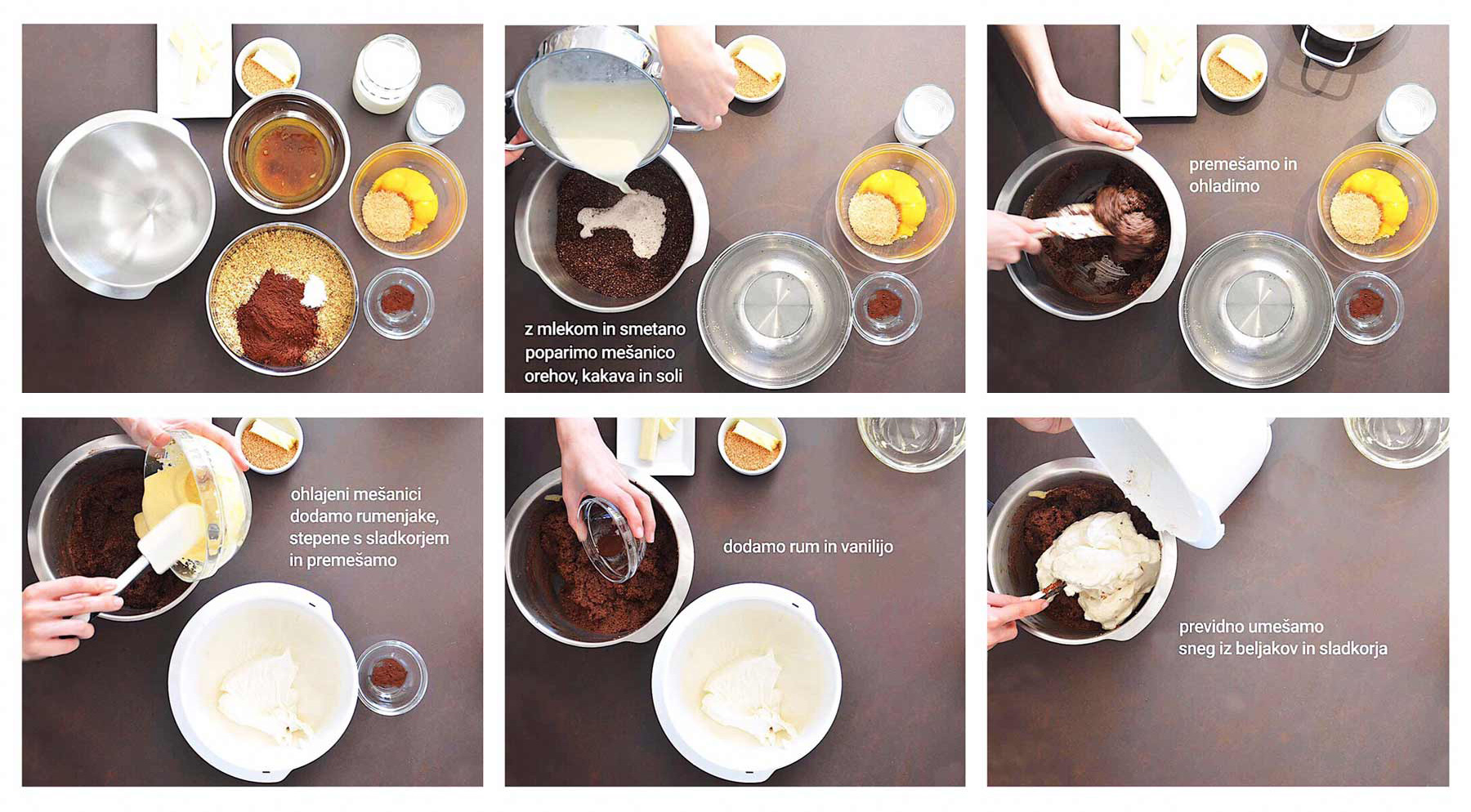 z mlekom in smetano poparimo mešanico orehov, kakava in soli

premešamo in ohladimo

ohlajeni mešanici dodamo rumenjake, stepene s sladkorjem in premešamo

dodamo rum in vanilijo

previdno umešamo sneg iz beljakov in sladkorja