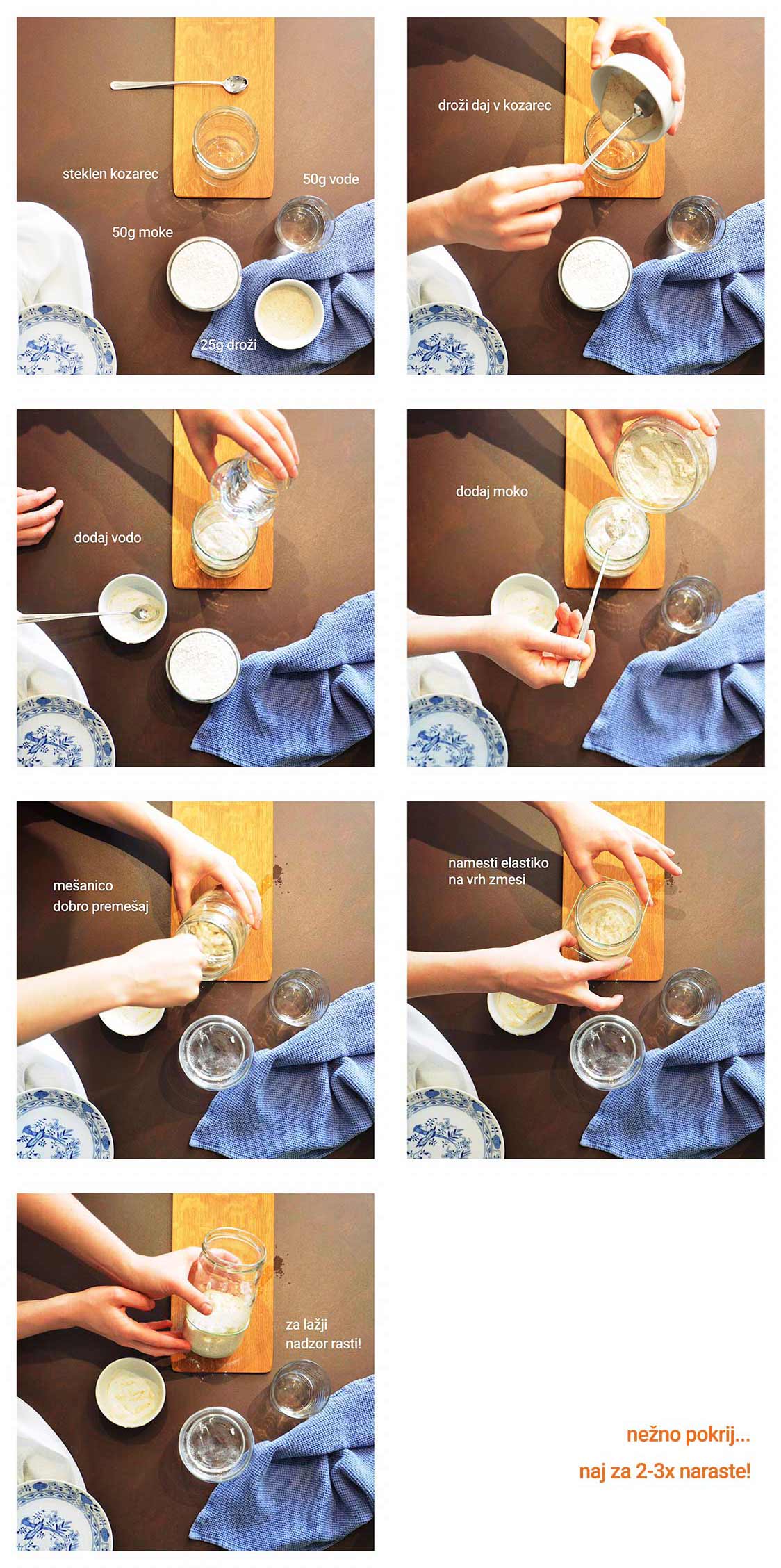 steklen kozarec

50g vode

50g moke

25g droži

droži daj v kozarec

dodaj vodo

dodaj moko

mešanico dobro premešaj

namesti elastiko na vrh zmesi

za lažji nadzor rasti!

nežno pokrij...

naj za 2-3x naraste!